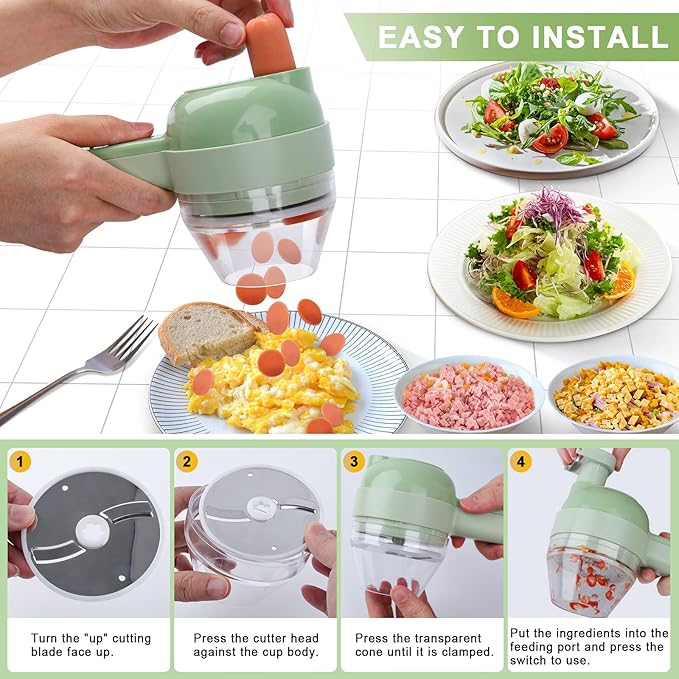 EASY TO INSTALL

1

Turn the "up" cutting blade face up.

2

Press the cutter head against the cup body.

3

Press the transparent cone until it is clamped.

4

Put the ingredients into the feeding port and press the switch to use.