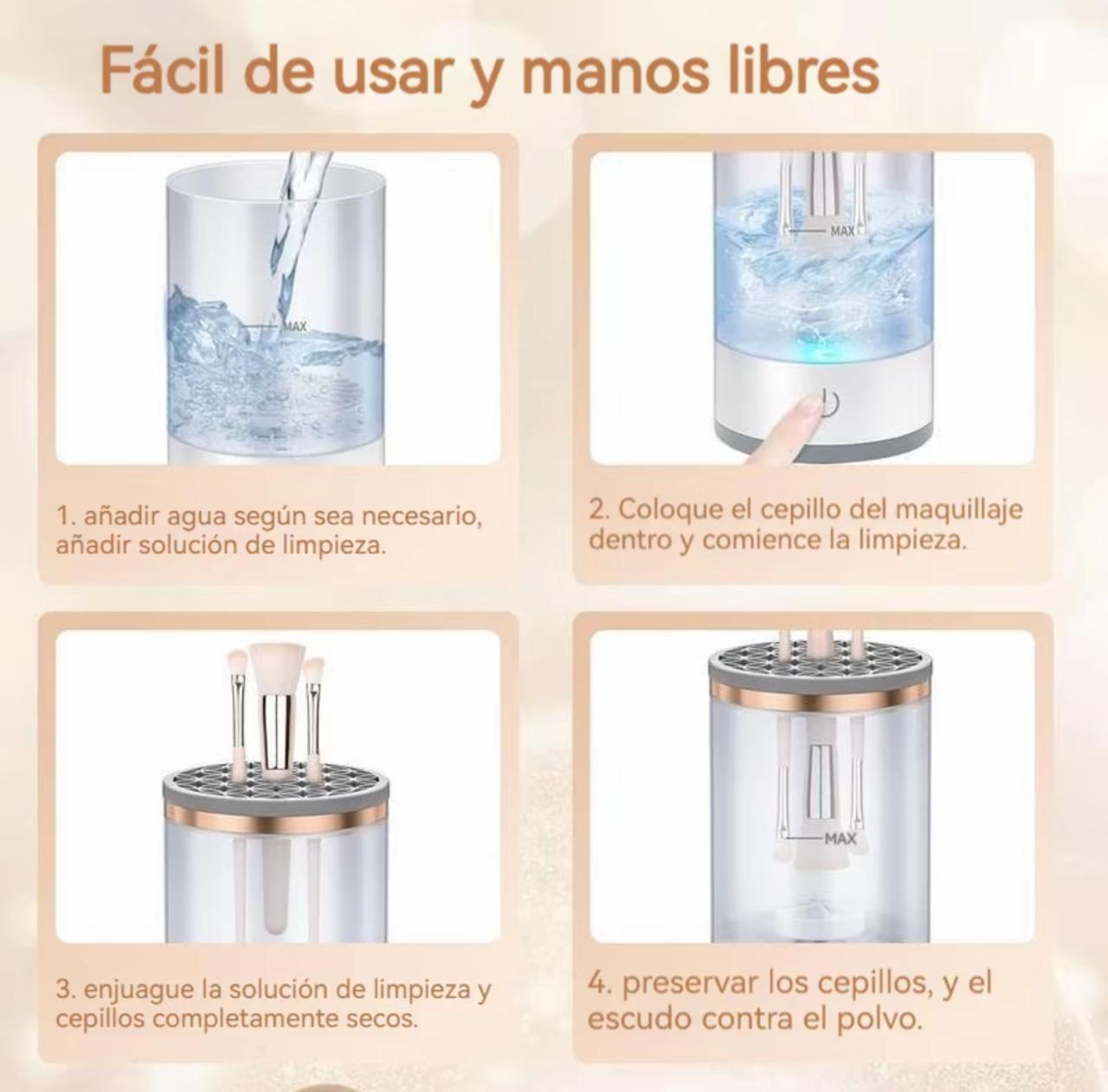 Fácil de usar y manos libres

MAX

1. añadir agua según sea necesario, añadir solución de limpieza.

MAX

2. Coloque el cepillo del maquillaje dentro y comience la limpieza.

3. enjuague la solución de limpieza y cepillos completamente secos.

MAX

4. preservar los cepillos, y el escudo contra el polvo.