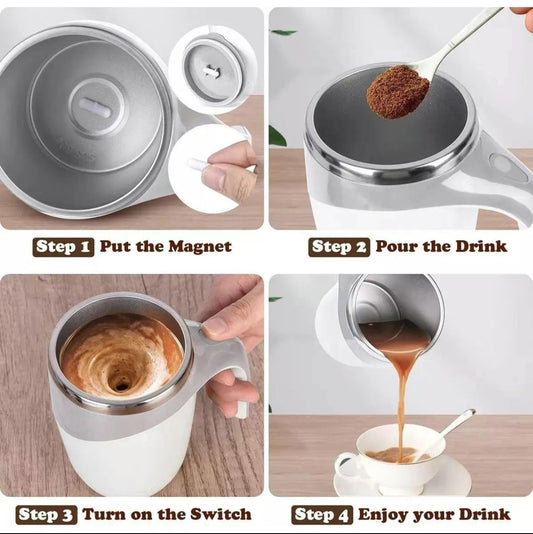 Step 1 Put the Magnet

Step 2 Pour the Drink

Step 3 Turn on the Switch

Step 4 Enjoy your Drink