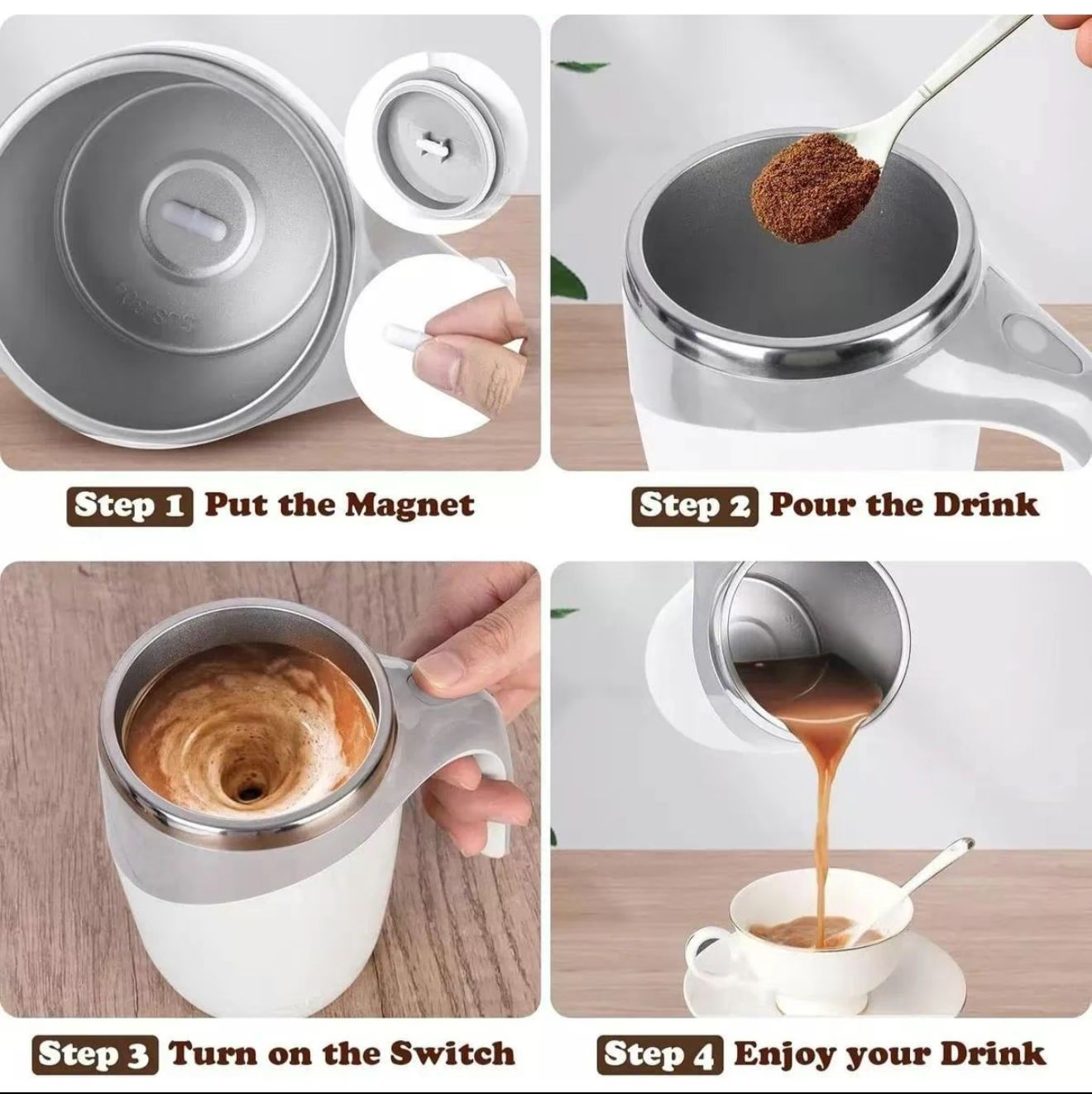 Step 1 Put the Magnet

Step 2 Pour the Drink

Step 3 Turn on the Switch

Step 4 Enjoy your Drink