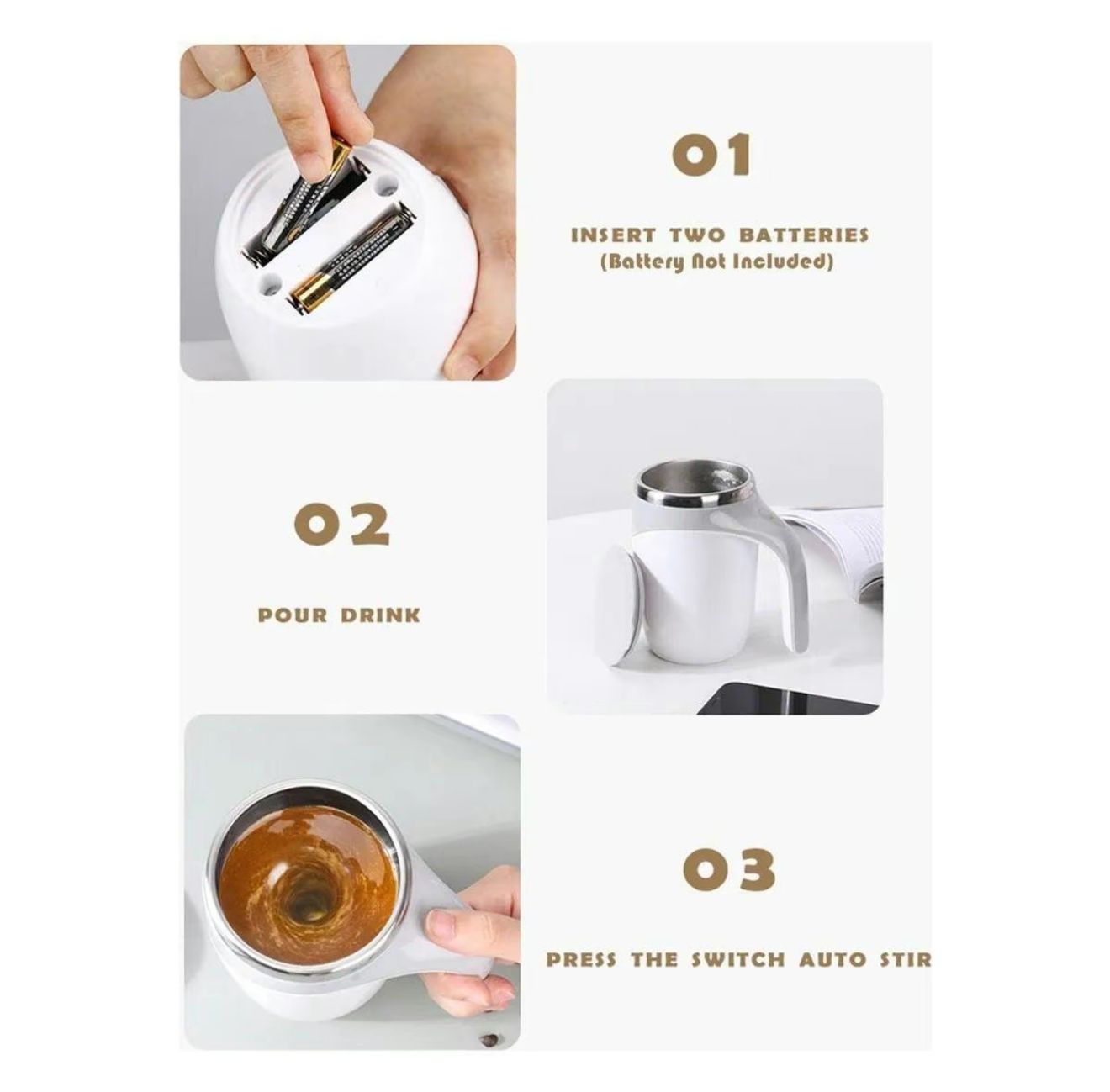 01

INSERT TWO BATTERIES
(Battery Not Included)

02

POUR DRINK

03

PRESS THE SWITCH AUTO STIR